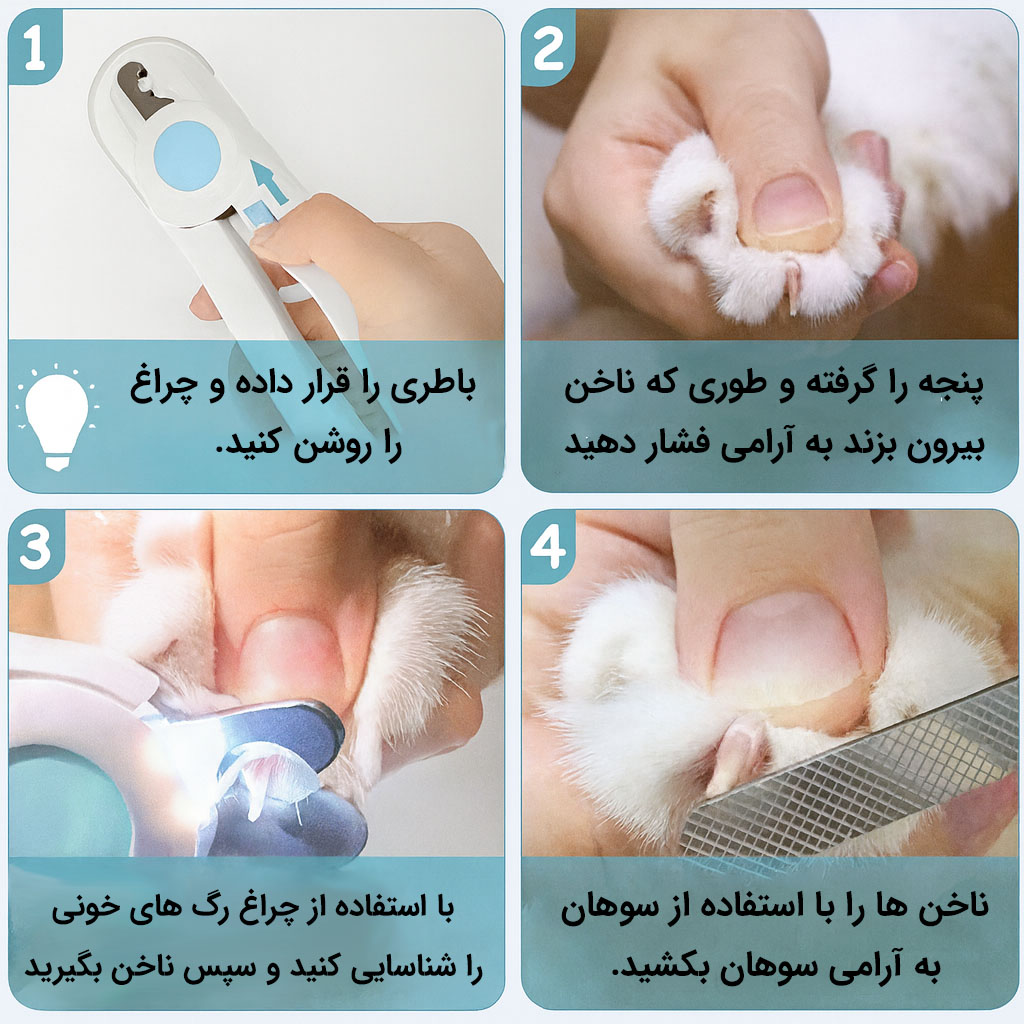 1

باطری را قرار داده و چراغ را روشن کنید.

2

پنجه را گرفته و طوری که ناخن بیرون بزند به آرامی فشار دهید

3

با استفاده از چراغ رگ های خونی را شناسایی کنید و سپس ناخن بگیرید

4

ناخن ها را با استفاده از سوهان به آرامی سوهان بکشید.