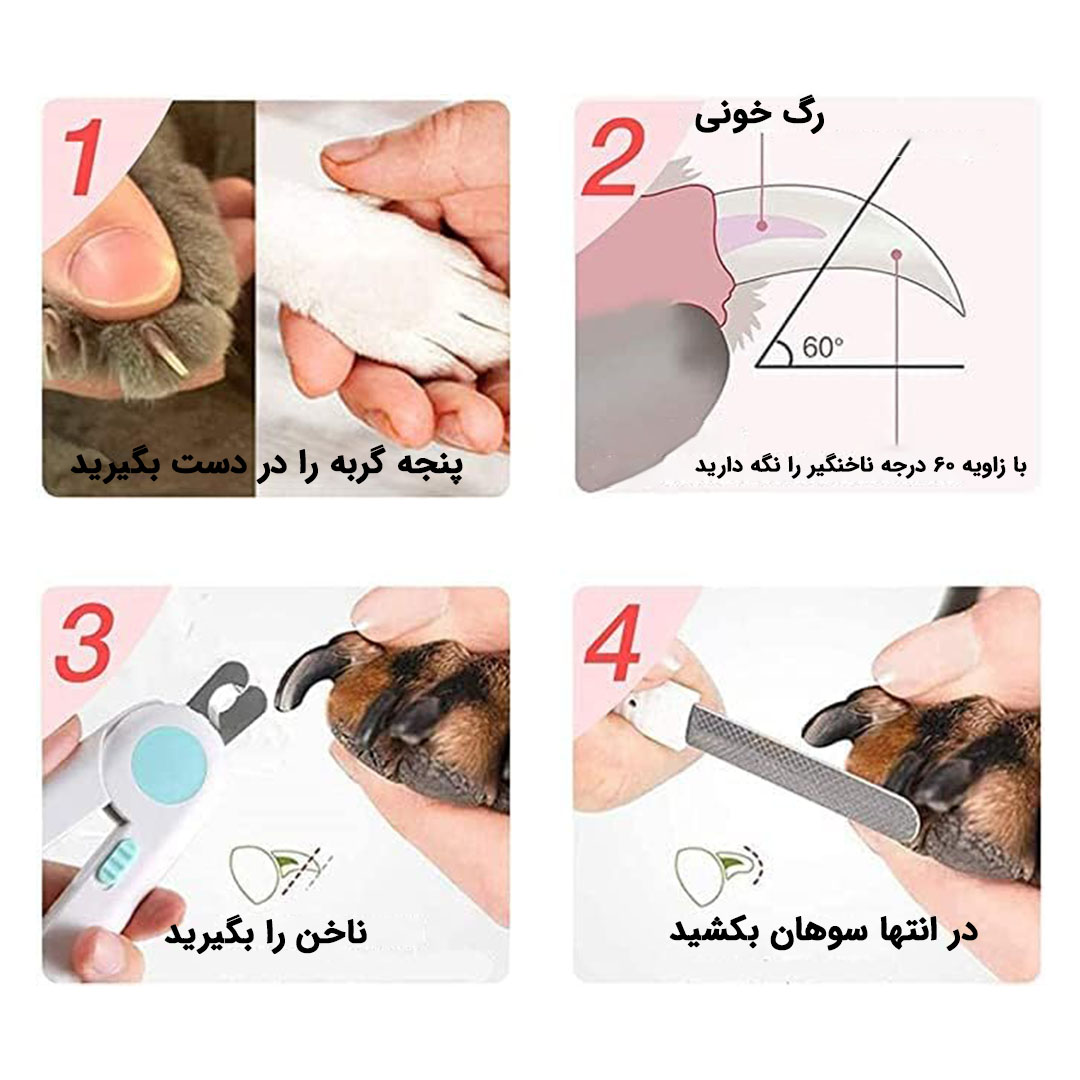 1

پنجه گربه را در دست بگیرید

2

رگ خونی

60°

با زاویه ۶۰ درجه ناخنگیر را نگه دارید

3

ناخن را بگیرید

4

در انتها سوهان بکشید