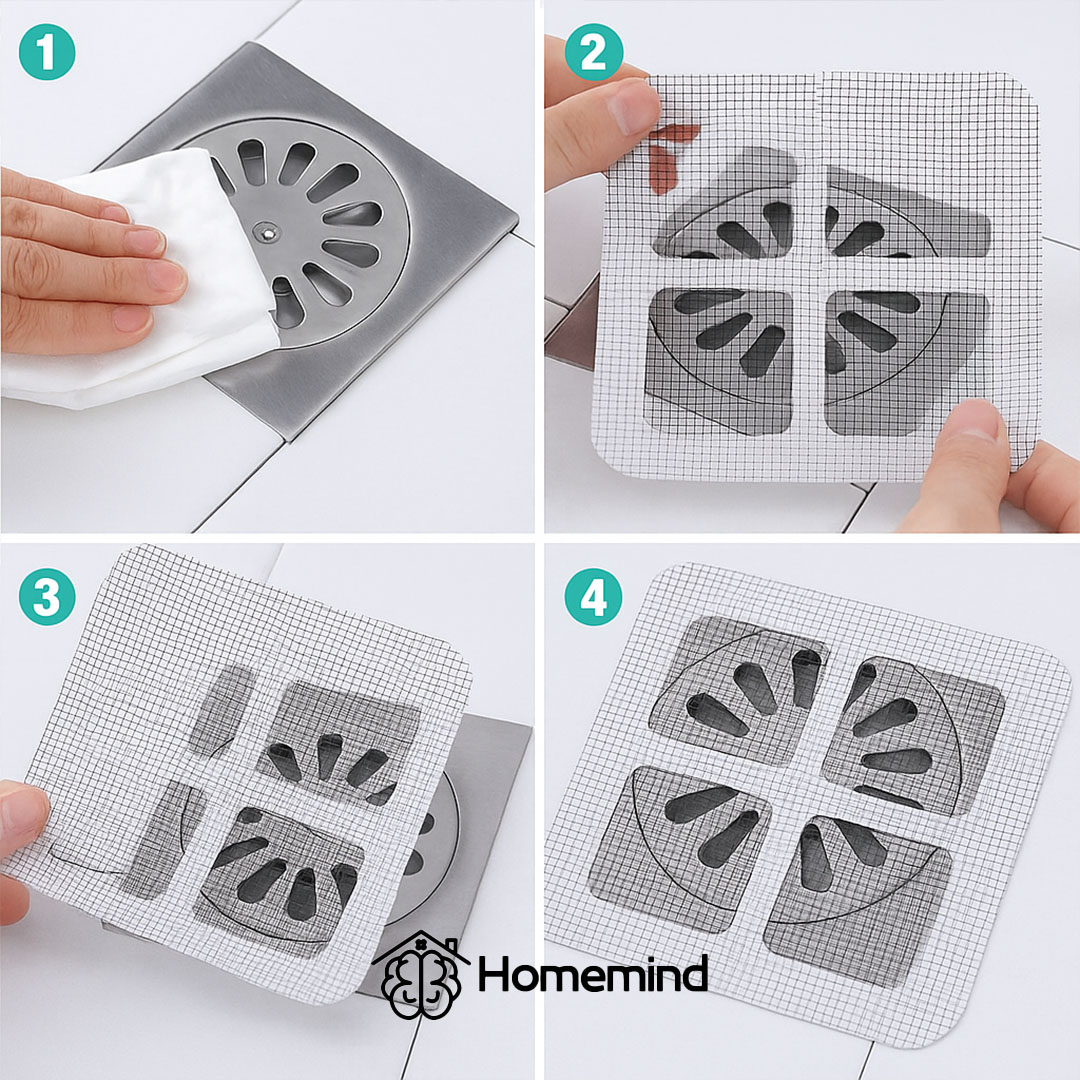 1
2
3
4
Homemind